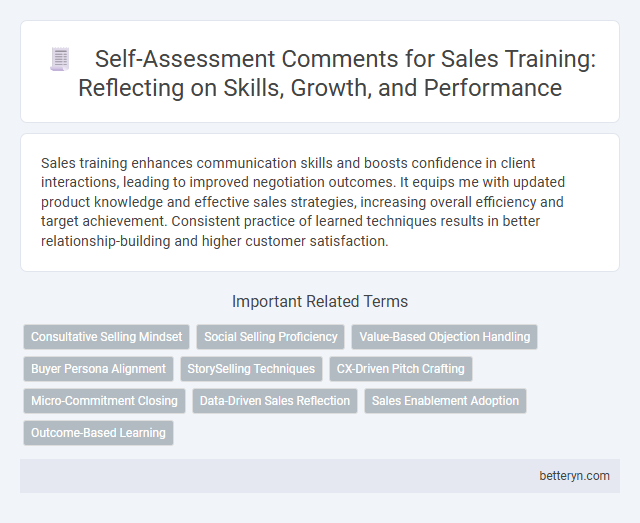 Self-Assessment Comments for Sales Training: Reflecting on Skills, Growth, and Performance

Sales training enhances communication skills and boosts confidence in client interactions, leading to improved negotiation outcomes. It equips me with updated product knowledge and effective sales strategies, increasing overall efficiency and target achievement. Consistent practice of learned techniques results in better relationship-building and higher customer satisfaction.

Important Related Terms

Consultative Selling Mindset
Social Selling Proficiency
Value-Based Objection Handling
Buyer Persona Alignment
StorySelling Techniques
CX-Driven Pitch Crafting
Micro-Commitment Closing
Data-Driven Sales Reflection
Sales Enablement Adoption
Outcome-Based Learning

betteryn.com