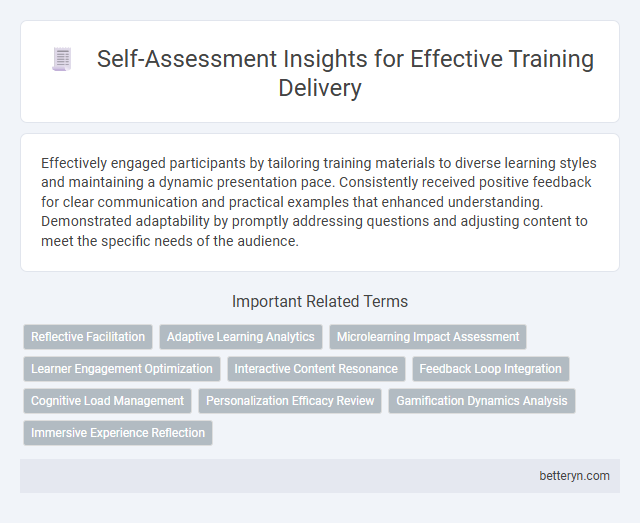 Self-Assessment Insights for Effective Training Delivery

Effectively engaged participants by tailoring training materials to diverse learning styles and maintaining a dynamic presentation pace. Consistently received positive feedback for clear communication and practical examples that enhanced understanding. Demonstrated adaptability by promptly addressing questions and adjusting content to meet the specific needs of the audience.

Important Related Terms

Reflective Facilitation
Adaptive Learning Analytics
Microlearning Impact Assessment
Learner Engagement Optimization
Interactive Content Resonance
Feedback Loop Integration
Cognitive Load Management
Personalization Efficacy Review
Gamification Dynamics Analysis
Immersive Experience Reflection

betteryn.com